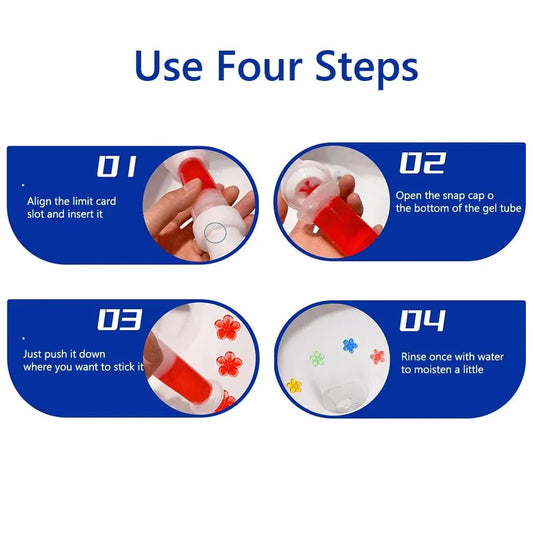 Use Four Steps

01

Align the limit card slot and insert it

02

Open the snap cap o the bottom of the gel tube

03

Just push it down where you want to stick it

04

Rinse once with water to moisten a little