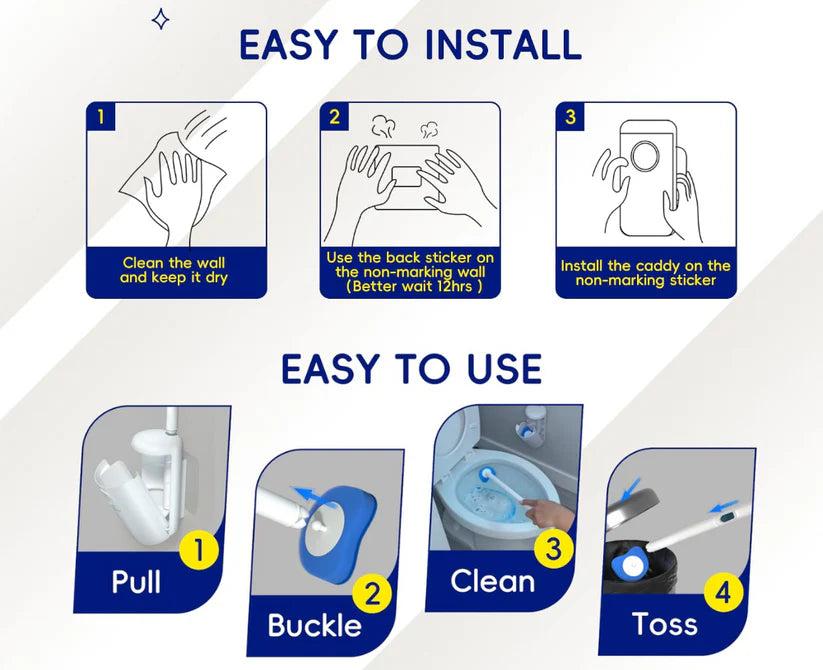 EASY TO INSTALL

1
Clean the wall and keep it dry

2
Use the back sticker on the non-marking wall (Better wait 12hrs )

3
Install the caddy on the non-marking sticker

EASY TO USE

1
Pull

2
Buckle

3
Clean

4
Toss