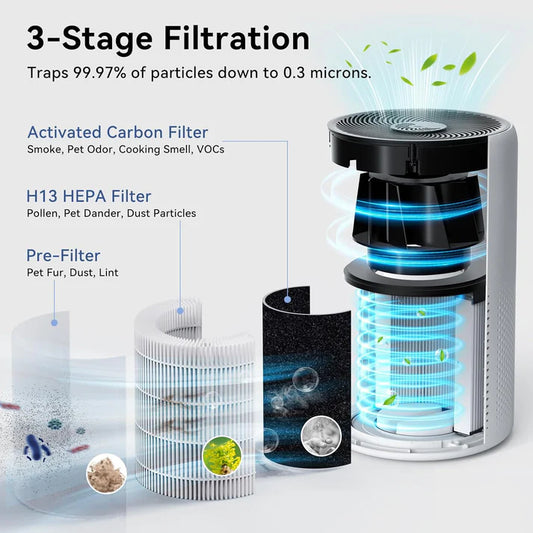 3-Stage Filtration

Traps 99.97% of particles down to 0.3 microns.

Activated Carbon Filter
Smoke, Pet Odor, Cooking Smell, VOCs

H13 HEPA Filter
Pollen, Pet Dander, Dust Particles

Pre-Filter
Pet Fur, Dust, Lint